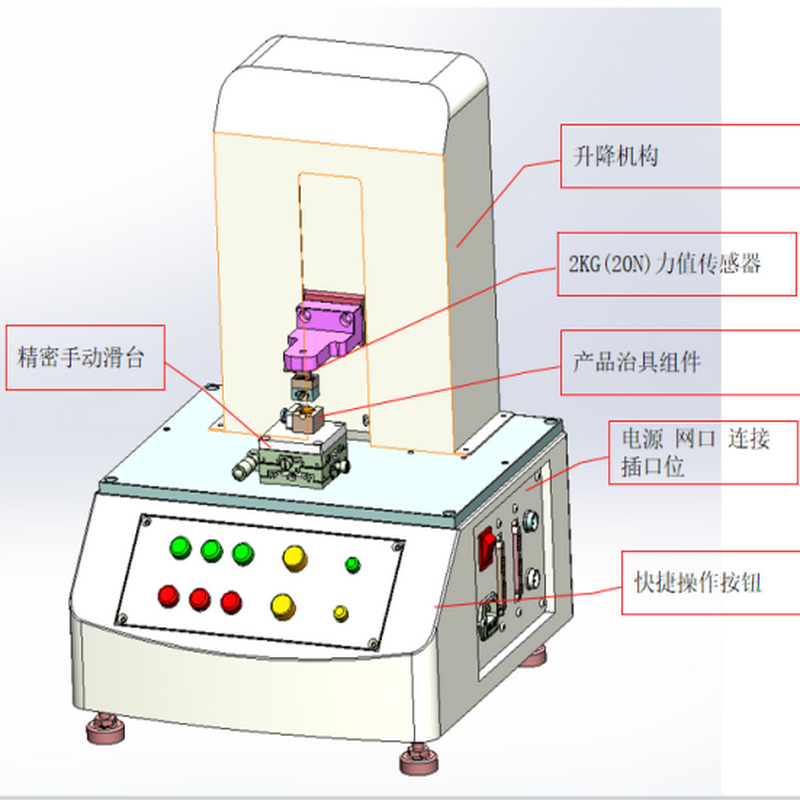 升降机构

2KG(20N)力值传感器

精密手动滑台

产品治具组件

电源 网口 连接插口位

快捷操作按钮