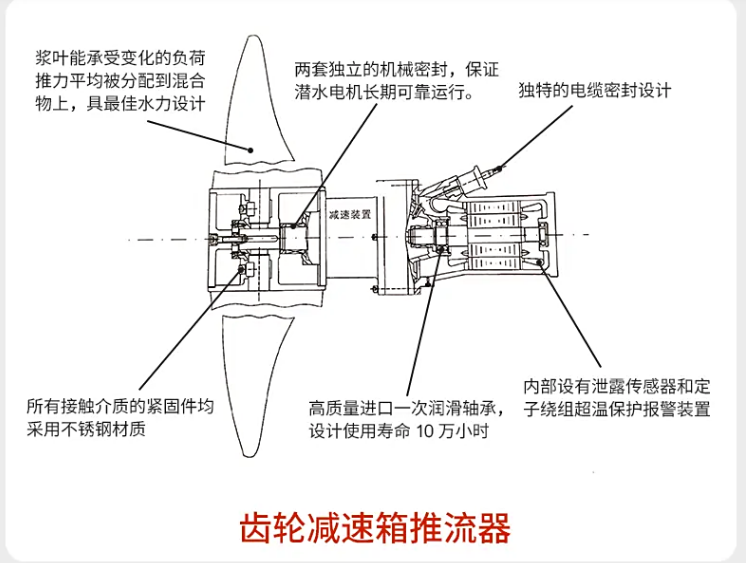 浆叶能承受变化的负荷推力平均被分配到混合物上，具最佳水力设计

两套独立的机械密封，保证潜水电机长期可靠运行。

独特的电缆密封设计

减速装置

所有接触介质的紧固件均采用不锈钢材质

高质量进口一次润滑轴承，设计使用寿命 10 万小时

内部设有泄露传感器和定子绕组超温保护报警装置

齿轮减速箱推流器