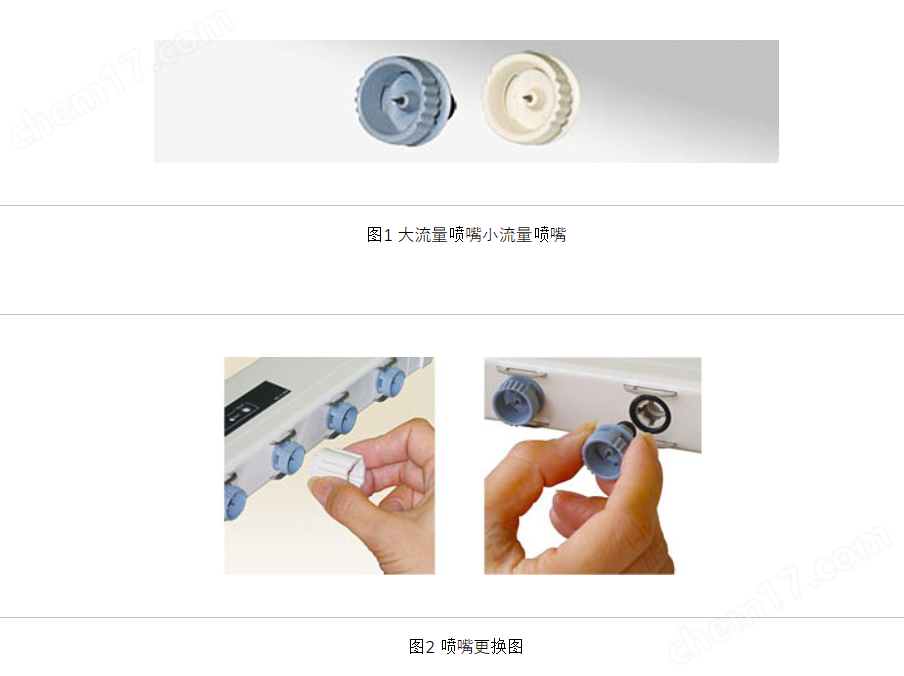 chem17.com

图1 大流量喷嘴小流量喷嘴

图2 喷嘴更换图

chem17.com