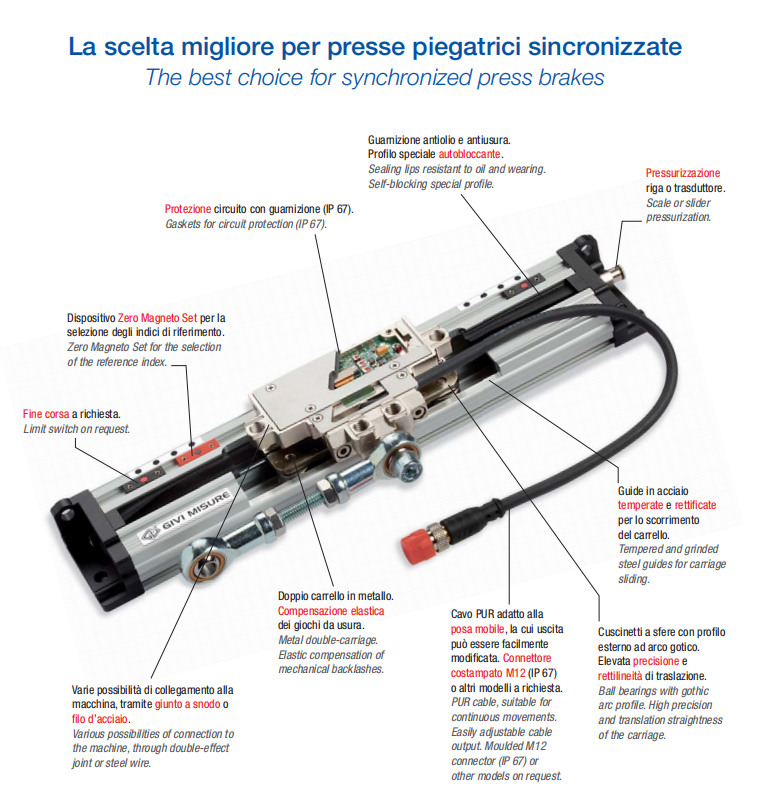 La scelta migliore per presse piegatrici sincronizzate
The best choice for synchronized press brakes

Guarnizione antiolio e antiusura. Profilo speciale autobloccante.
Sealing lips resistant to oil and wearing. Self-blocking special profile.

Pressurizzazione riga o trasduttore.
Scale or slider pressurization.

Protezione circuito con guarnizione (IP 67).
Gaskets for circuit protection (IP 67).

Dispositivo Zero Magneto Set per la selezione degli indici di riferimento.
Zero Magneto Set for the selection of the reference index.

Fine corsa a richiesta.
Limit switch on request.

GIVI MISURE

Guide in acciaio temperate e rettificate per lo scorrimento del carrello.
Tempered and grinded steel guides for carriage sliding.

Doppio carrello in metallo. Compensazione elastica dei giochi da usura.
Metal double-carriage. Elastic compensation of mechanical backlashes.

Cavo PUR adatto alla posa mobile, la cui uscita può essere facilmente modificata. Connettore costampato M12 (IP 67) o altri modelli a richiesta.
PUR cable, suitable for continuous movements. Easily adjustable cable output. Moulded M12 connector (IP 67) or other models on request.

Cuscinetti a sfere con profilo esterno ad arco gotico. Elevata precisione e rettilineità di traslazione.
Ball bearings with gothic arc profile. High precision and translation straightness of the carriage.

Varie possibilità di collegamento alla macchina, tramite giunto a snodo o filo d'acciaio.
Various possibilities of connection to the machine, through double-effect joint or steel wire.